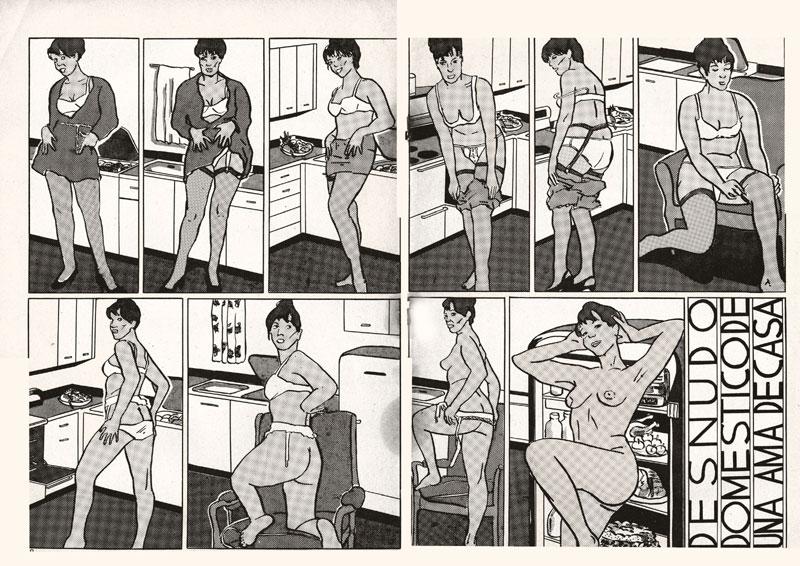 DESNUDO DOMESTICO DE UNA AMA DE CASA