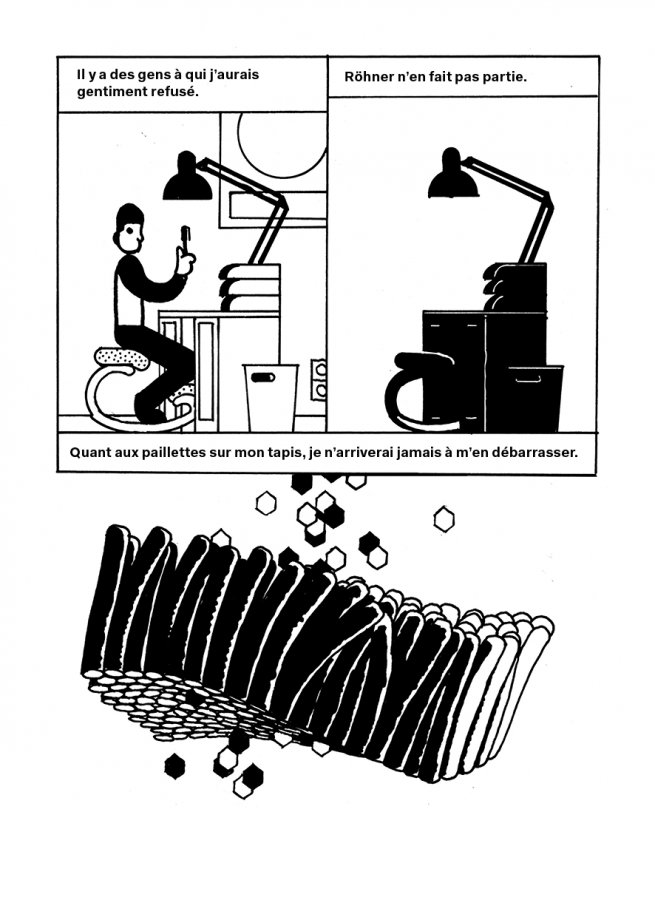 Il y a des gens à qui j'aurais gentiment refusé.

Röhner n'en fait pas partie.

Quant aux paillettes sur mon tapis, je n'arriverai jamais à m'en débarrasser.